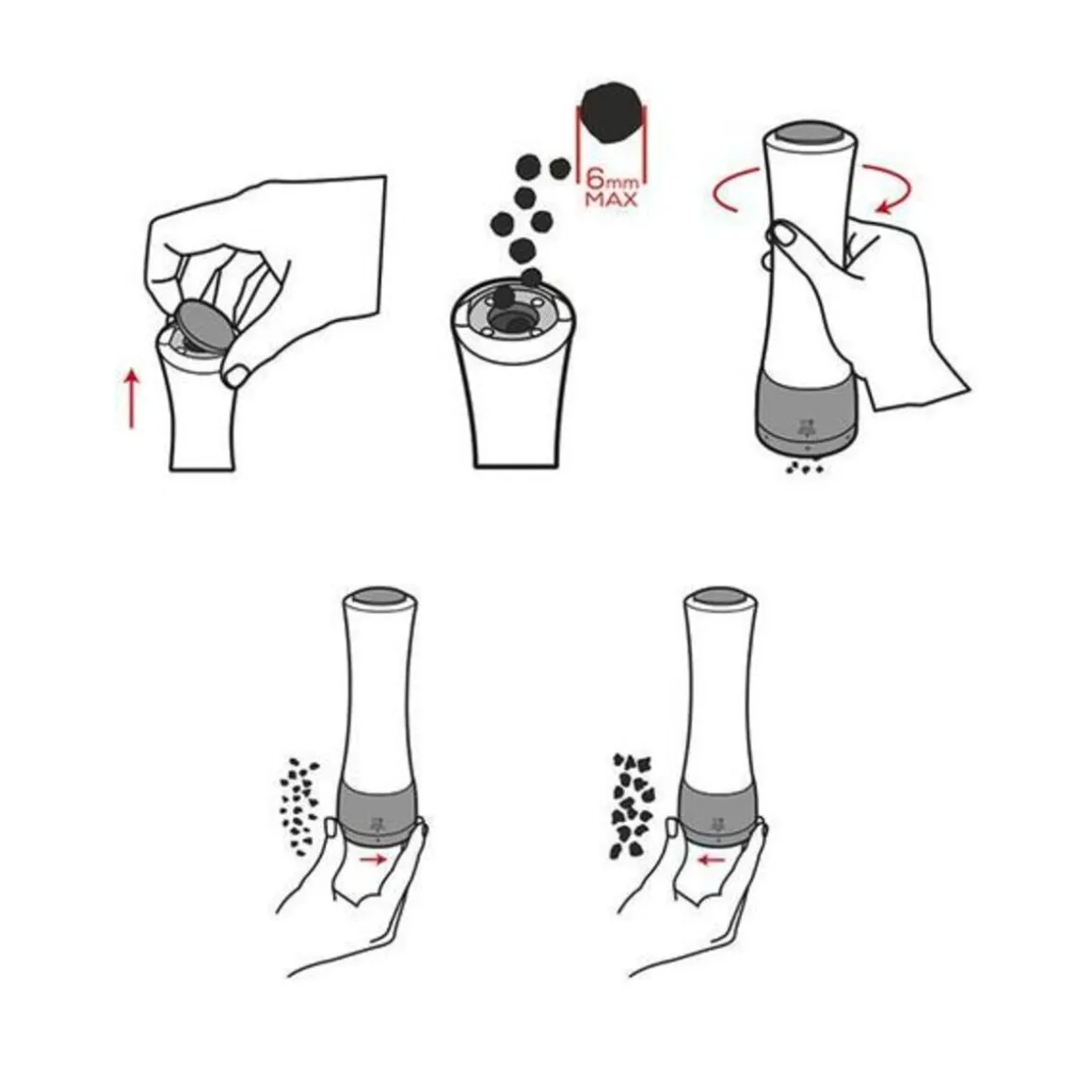 6mm MAX